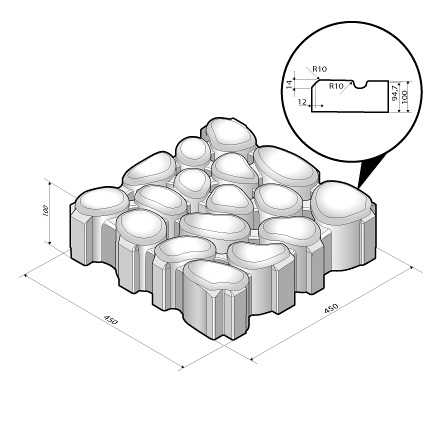 R10
14
R10
12
94,7
100
100
450
450